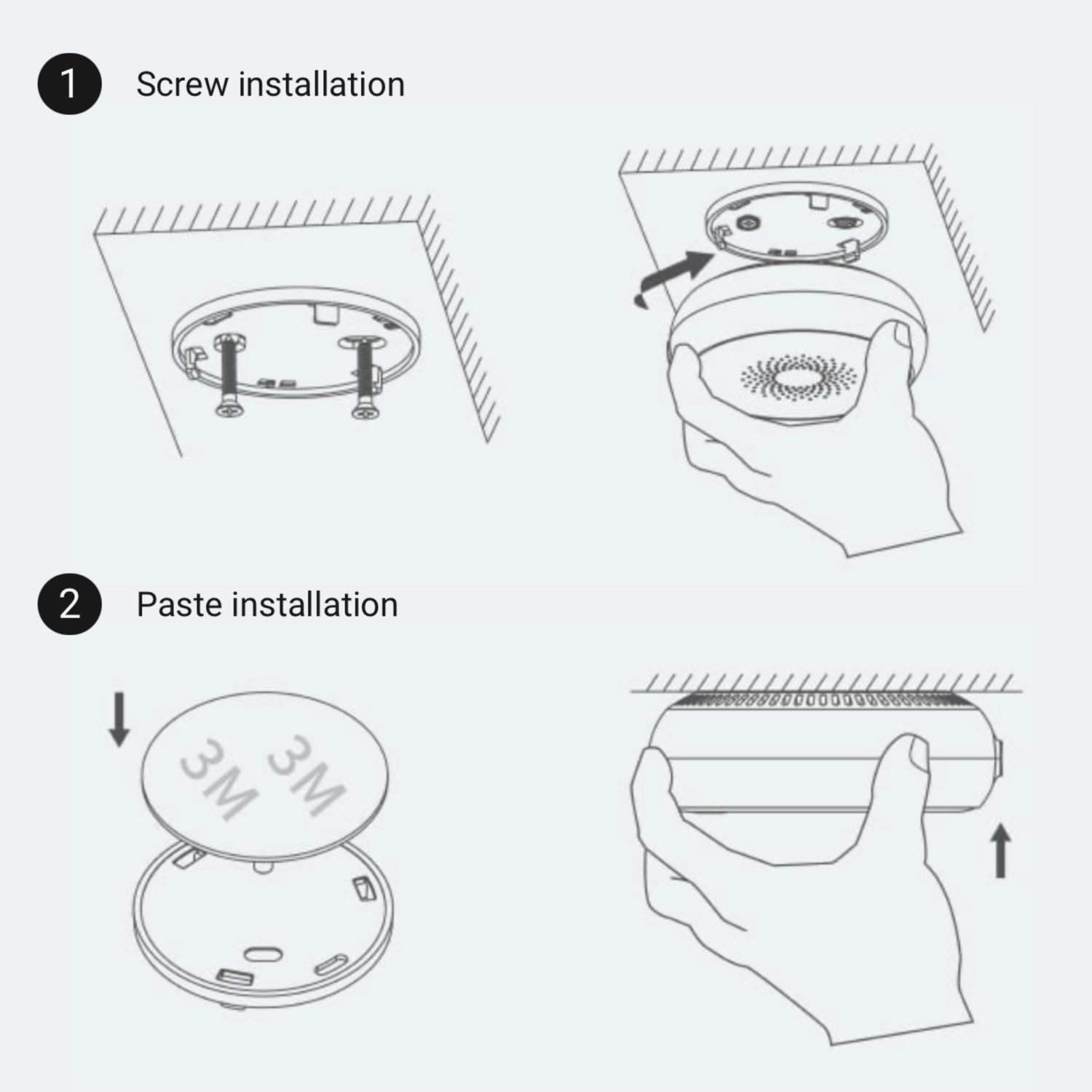 1 Screw installation

2 Paste installation

3M 3M